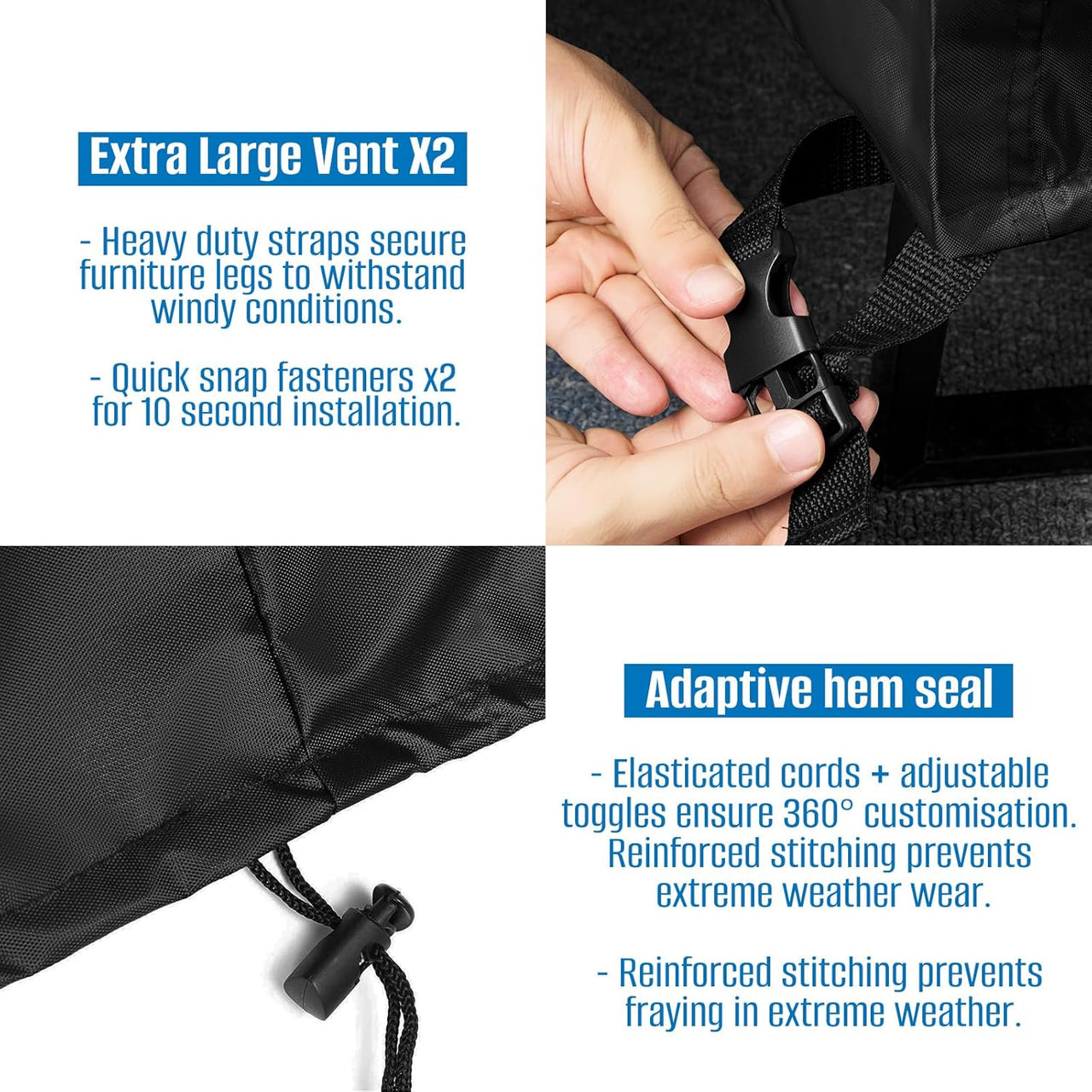 Extra Large Vent X2

- Heavy duty straps secure furniture legs to withstand windy conditions.

- Quick snap fasteners x2 for 10 second installation.

Adaptive hem seal

- Elasticated cords + adjustable toggles ensure 360° customisation. Reinforced stitching prevents extreme weather wear.

- Reinforced stitching prevents fraying in extreme weather.