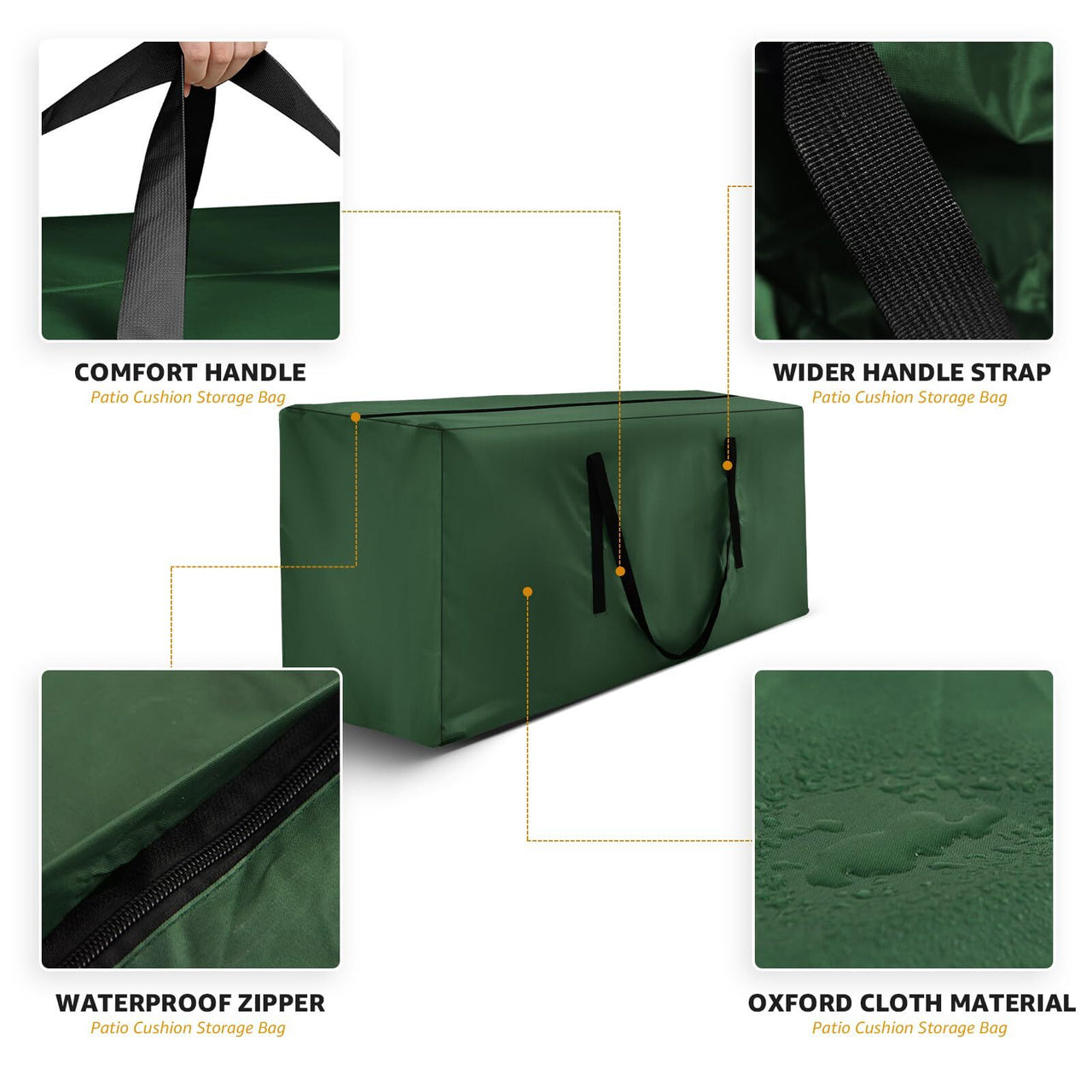 COMFORT HANDLE
Patio Cushion Storage Bag

WIDER HANDLE STRAP
Patio Cushion Storage Bag

WATERPROOF ZIPPER
Patio Cushion Storage Bag

OXFORD CLOTH MATERIAL
Patio Cushion Storage Bag